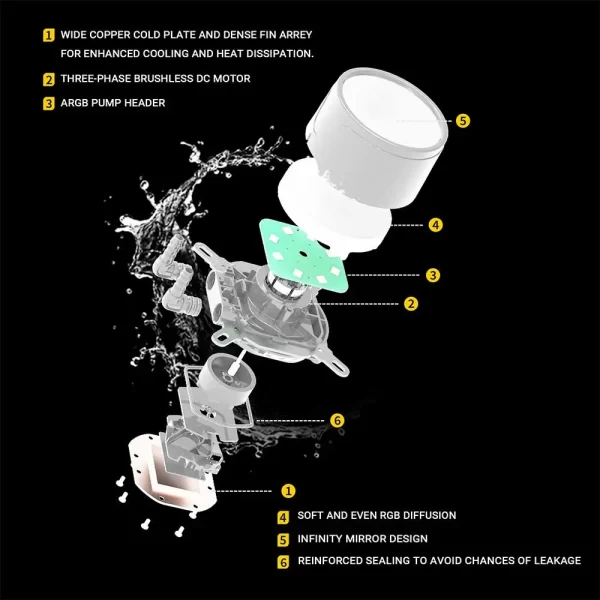 1 WIDE COPPER COLD PLATE AND DENSE FIN ARREY FOR ENHANCED COOLING AND HEAT DISSIPATION.

2 THREE-PHASE BRUSHLESS DC MOTOR

3 ARGB PUMP HEADER

5

4

3

2

6

1

4 SOFT AND EVEN RGB DIFFUSION

5 INFINITY MIRROR DESIGN

6 REINFORCED SEALING TO AVOID CHANCES OF LEAKAGE